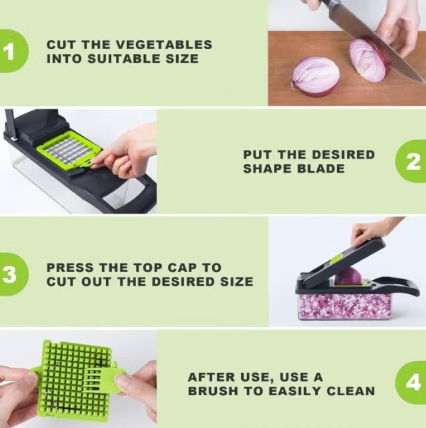 1
CUT THE VEGETABLES INTO SUITABLE SIZE

PUT THE DESIRED SHAPE BLADE
2

3
PRESS THE TOP CAP TO CUT OUT THE DESIRED SIZE

AFTER USE, USE A BRUSH TO EASILY CLEAN
4